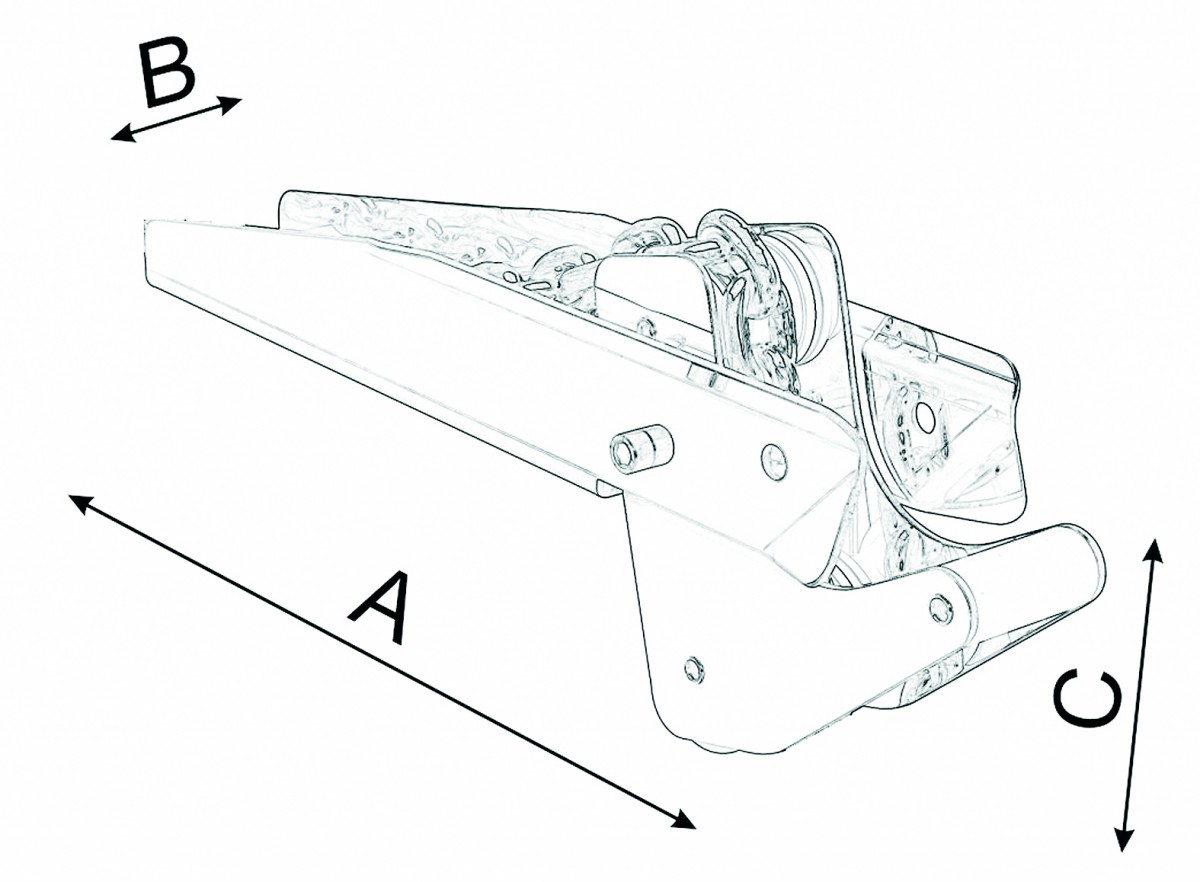 B

A

C